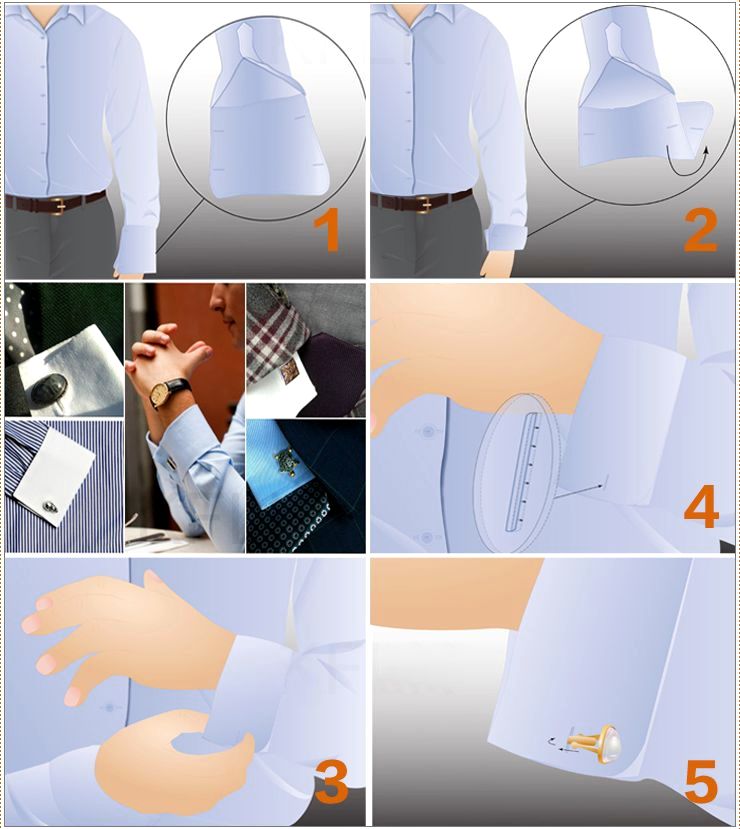 1

2

4

3

5